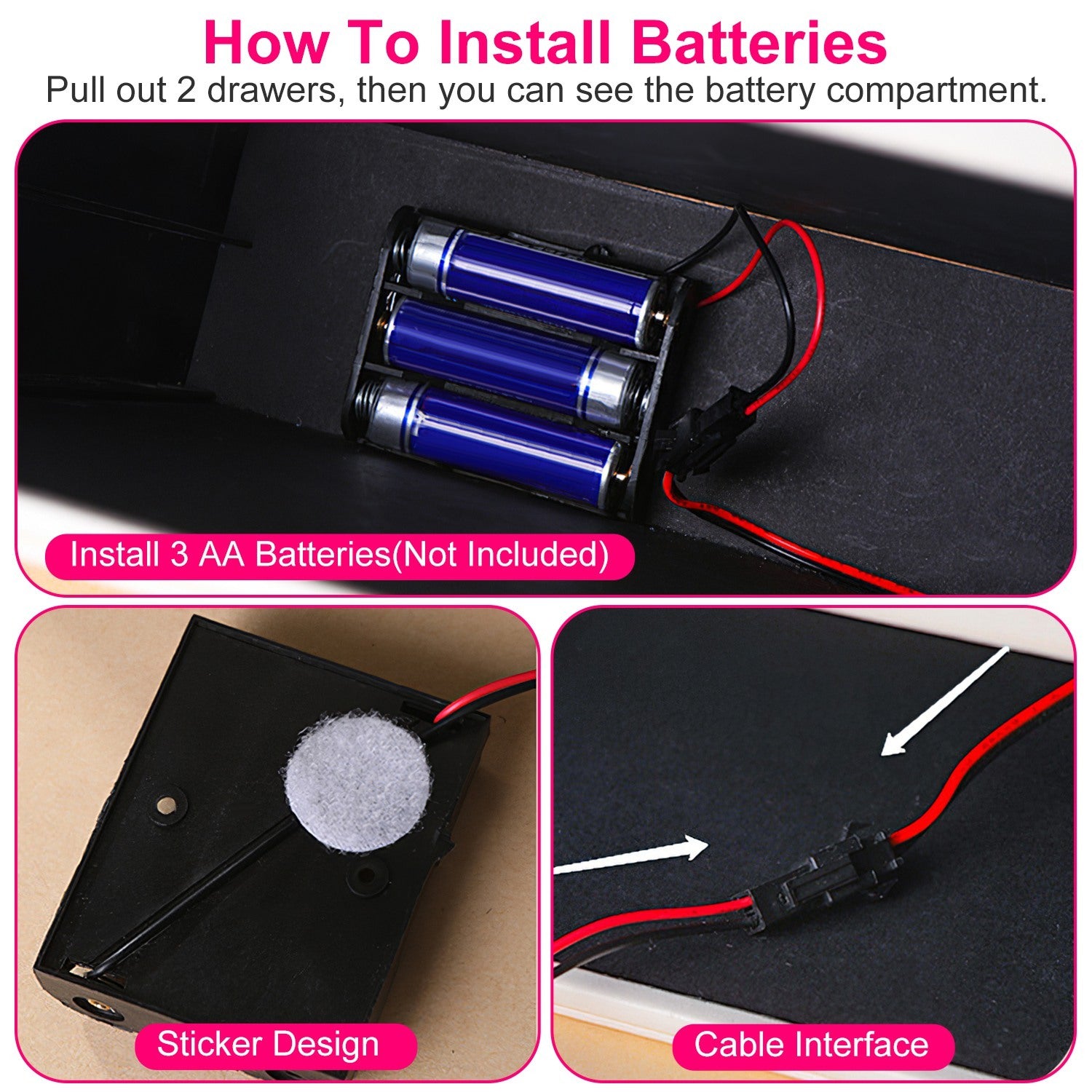 How To Install Batteries
Pull out 2 drawers, then you can see the battery compartment.

Install 3 AA Batteries(Not Included)

Sticker Design

Cable Interface